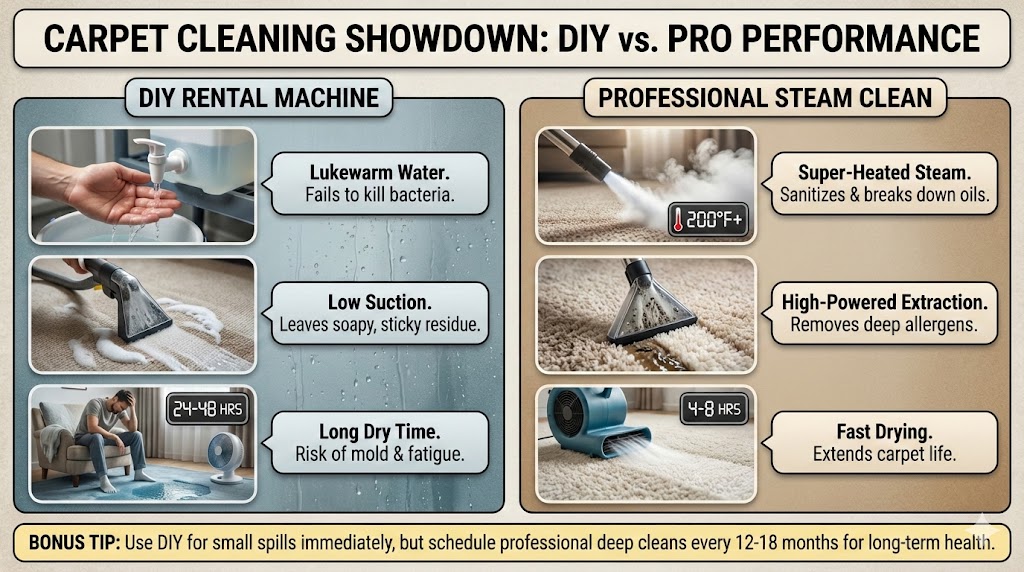 CARPET CLEANING SHOWDOWN: DIY vs. PRO PERFORMANCE

DIY RENTAL MACHINE

Lukewarm Water.
Fails to kill bacteria.

Low Suction.
Leaves soapy, sticky residue.

24-48 HRS

Long Dry Time.
Risk of mold & fatigue.

PROFESSIONAL STEAM CLEAN

200°F+

Super-Heated Steam.
Sanitizes & breaks down oils.

High-Powered Extraction.
Removes deep allergens.

4-8 HRS

Fast Drying.
Extends carpet life.

BONUS TIP: Use DIY for small spills immediately, but schedule professional deep cleans every 12-18 months for long-term health.