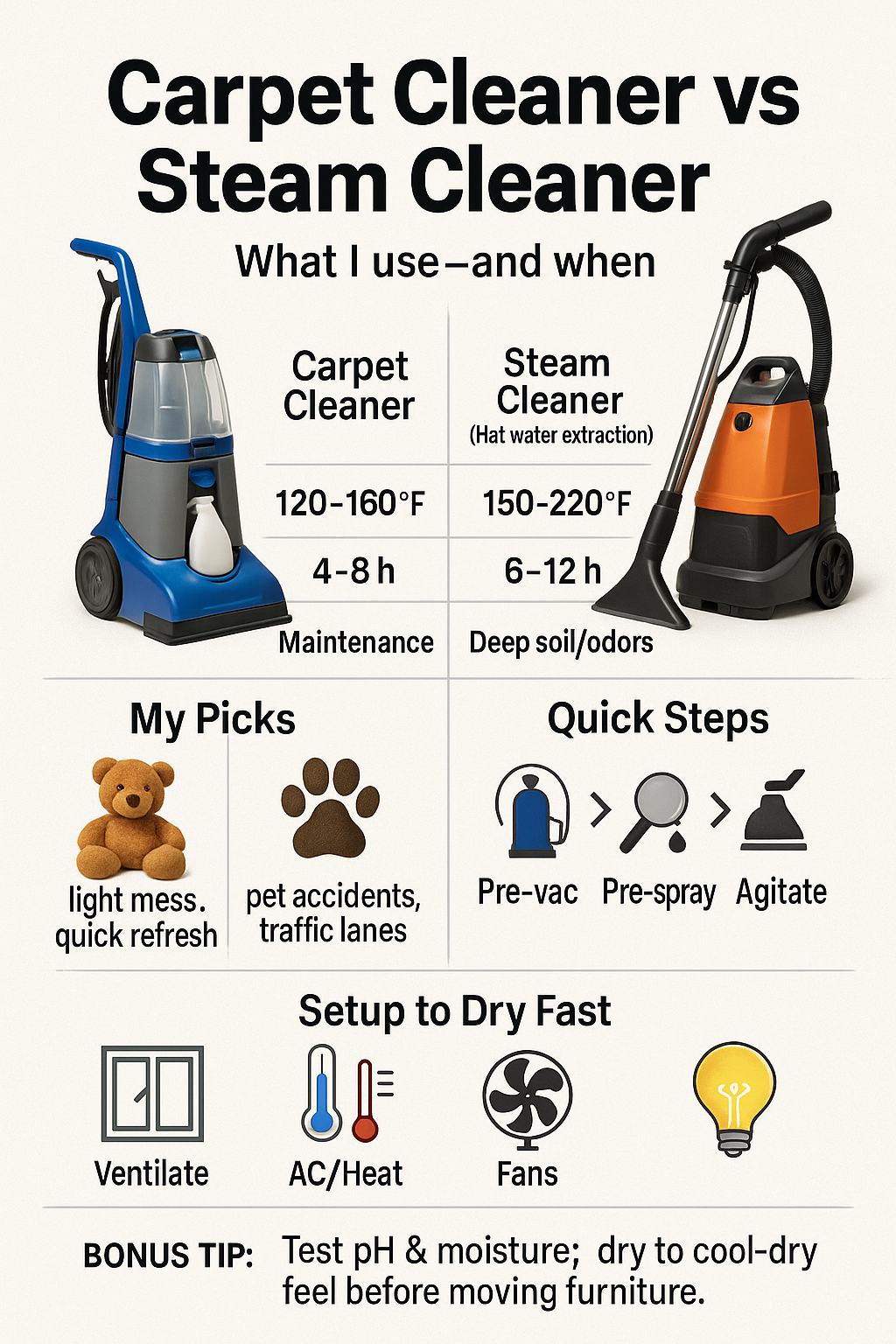 Carpet Cleaner vs Steam Cleaner

What I use—and when

| Carpet Cleaner | Steam Cleaner (Hat water extraction) |
|---|---|
| 120-160°F | 150-220°F |
| 4-8 h | 6-12 h |
| Maintenance | Deep soil/odors |

My Picks

light mess. quick refresh

pet accidents, traffic lanes

Quick Steps

Pre-vac > Pre-spray > Agitate

Setup to Dry Fast

Ventilate

AC/Heat

Fans

BONUS TIP: Test pH & moisture; dry to cool-dry feel before moving furniture.