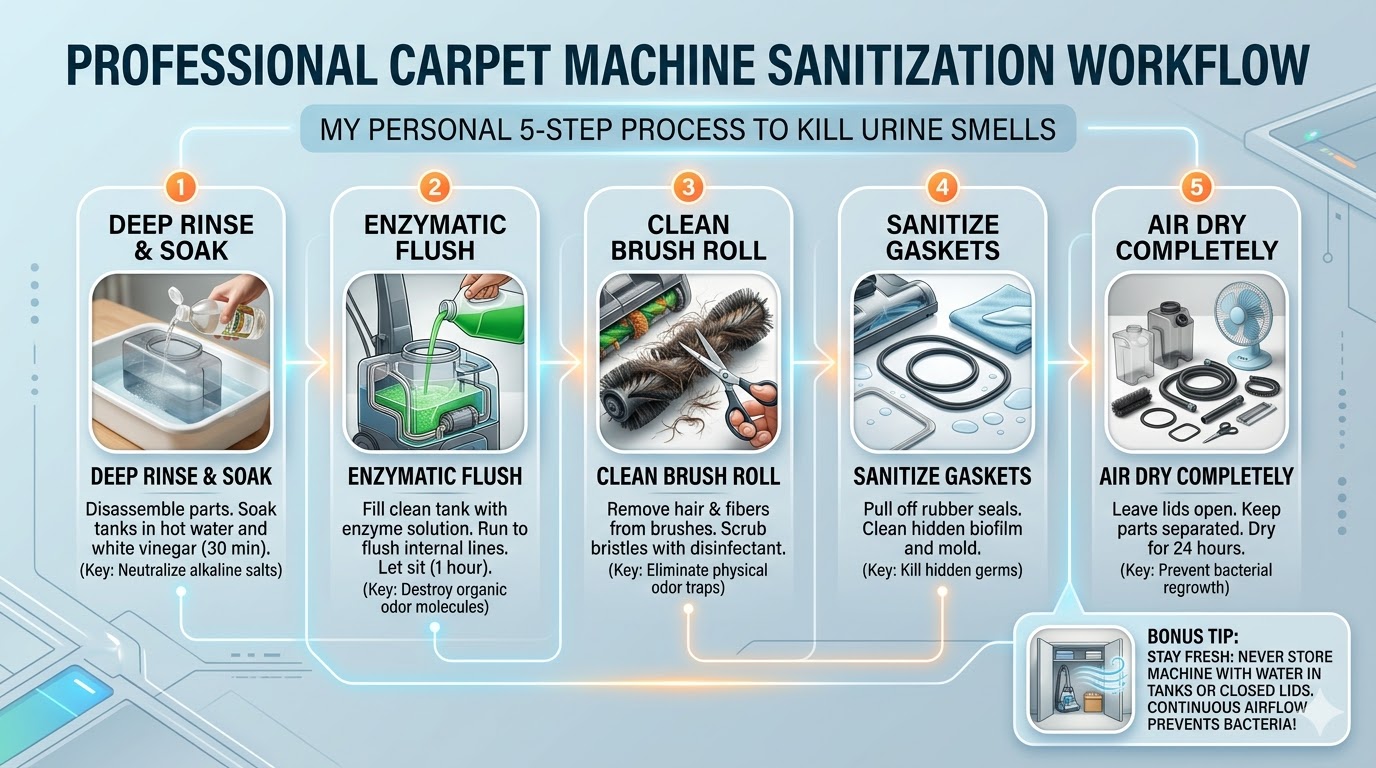 PROFESSIONAL CARPET MACHINE SANITIZATION WORKFLOW

MY PERSONAL 5-STEP PROCESS TO KILL URINE SMELLS

1
DEEP RINSE & SOAK

DEEP RINSE & SOAK
Disassemble parts. Soak tanks in hot water and white vinegar (30 min).
(Key: Neutralize alkaline salts)

2
ENZYMATIC FLUSH

ENZYMATIC FLUSH
Fill clean tank with enzyme solution. Run to flush internal lines. Let sit (1 hour).
(Key: Destroy organic odor molecules)

3
CLEAN BRUSH ROLL

CLEAN BRUSH ROLL
Remove hair & fibers from brushes. Scrub bristles with disinfectant.
(Key: Eliminate physical odor traps)

4
SANITIZE GASKETS

SANITIZE GASKETS
Pull off rubber seals. Clean hidden biofilm and mold.
(Key: Kill hidden germs)

5
AIR DRY COMPLETELY

AIR DRY COMPLETELY
Leave lids open. Keep parts separated. Dry for 24 hours.
(Key: Prevent bacterial regrowth)

BONUS TIP:
STAY FRESH: NEVER STORE MACHINE WITH WATER IN TANKS OR CLOSED LIDS. CONTINUOUS AIRFLOW PREVENTS BACTERIA!