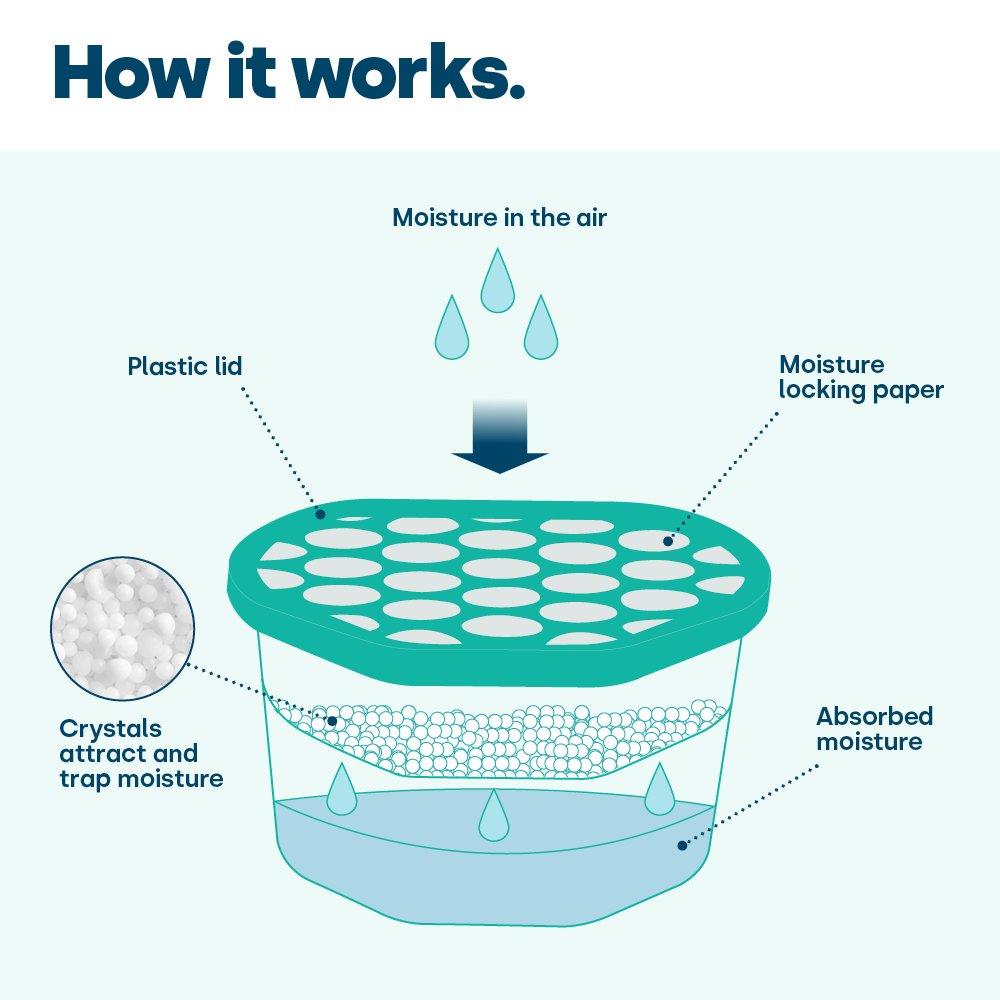 How it works.

Moisture in the air

Plastic lid

Moisture locking paper

Crystals attract and trap moisture

Absorbed moisture